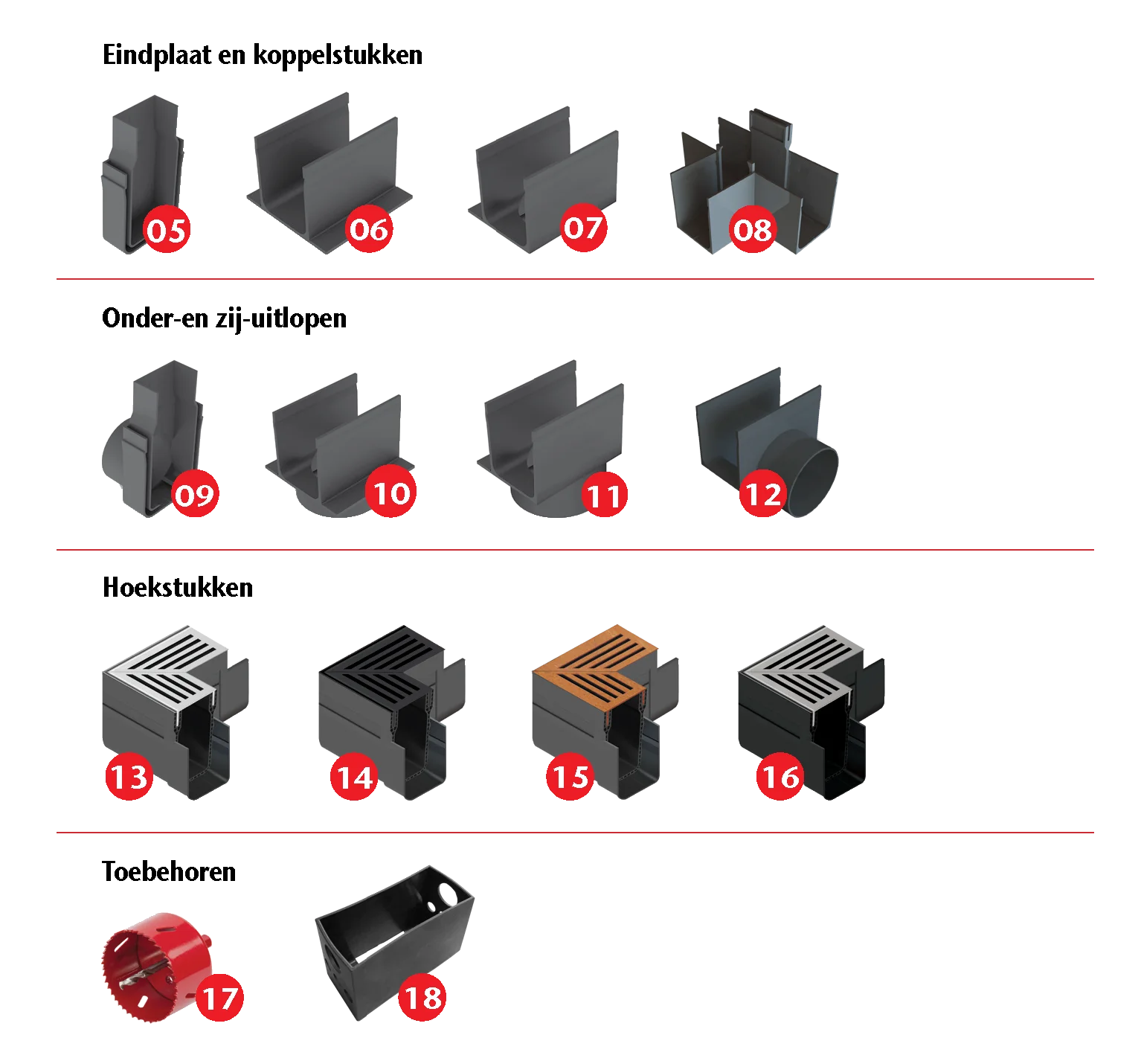 Eindplaat en koppelstukken

05 06 07 08

Onder-en zij-uitlopen

09 10 11 12

Hoekstukken

13 14 15 16

Toebehoren

17 18